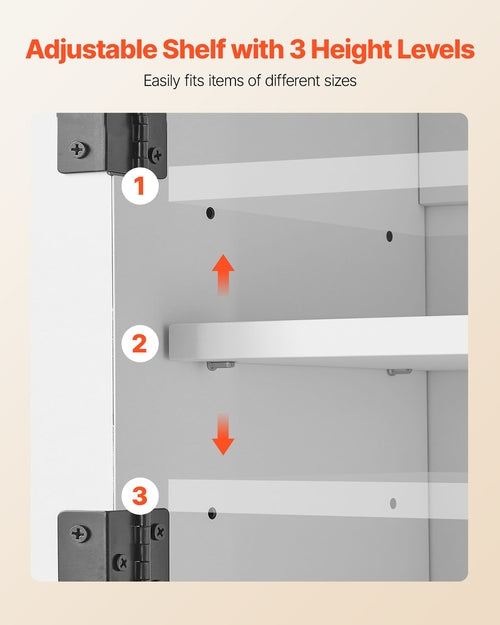 Adjustable Shelf with 3 Height Levels

Easily fits items of different sizes

1

2

3